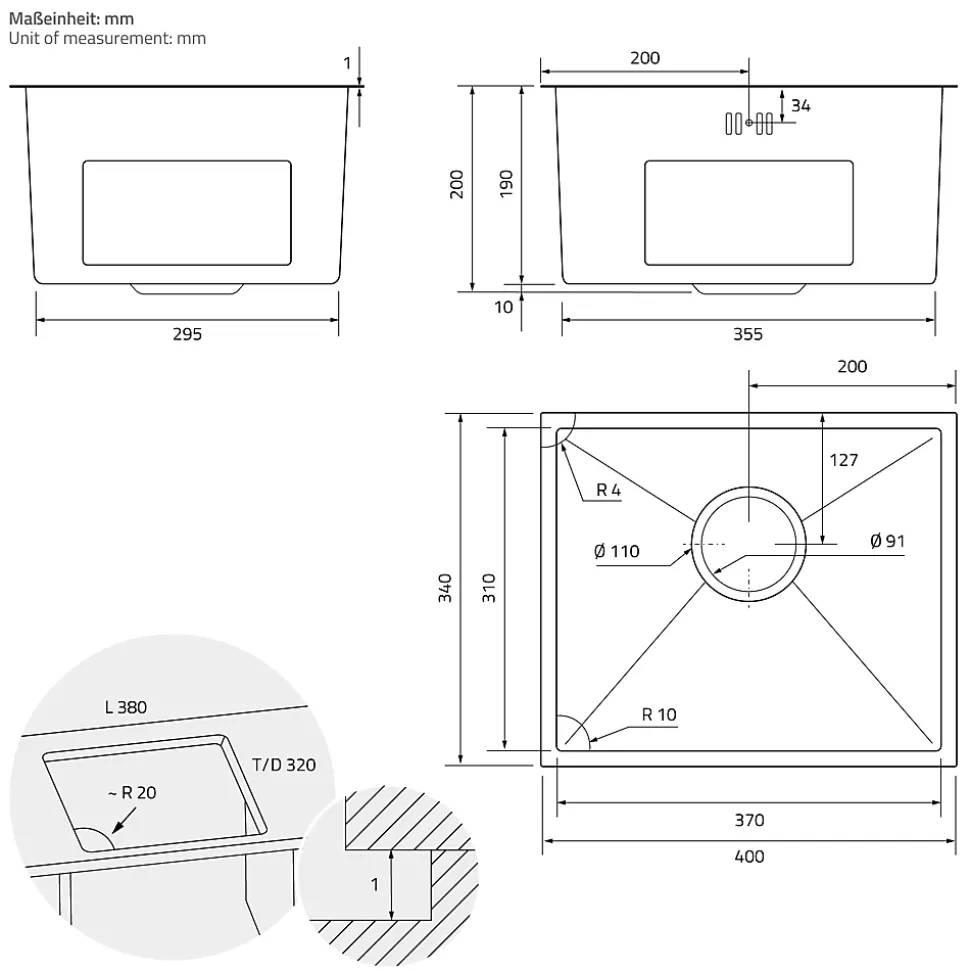 Maßeinheit: mm
Unit of measurement: mm

1

295

200

34

200

190

10

355

200

127

R 4

Ø 110

Ø 91

340

310

R 10

370

400

L 380

T/D 320

~ R 20

1