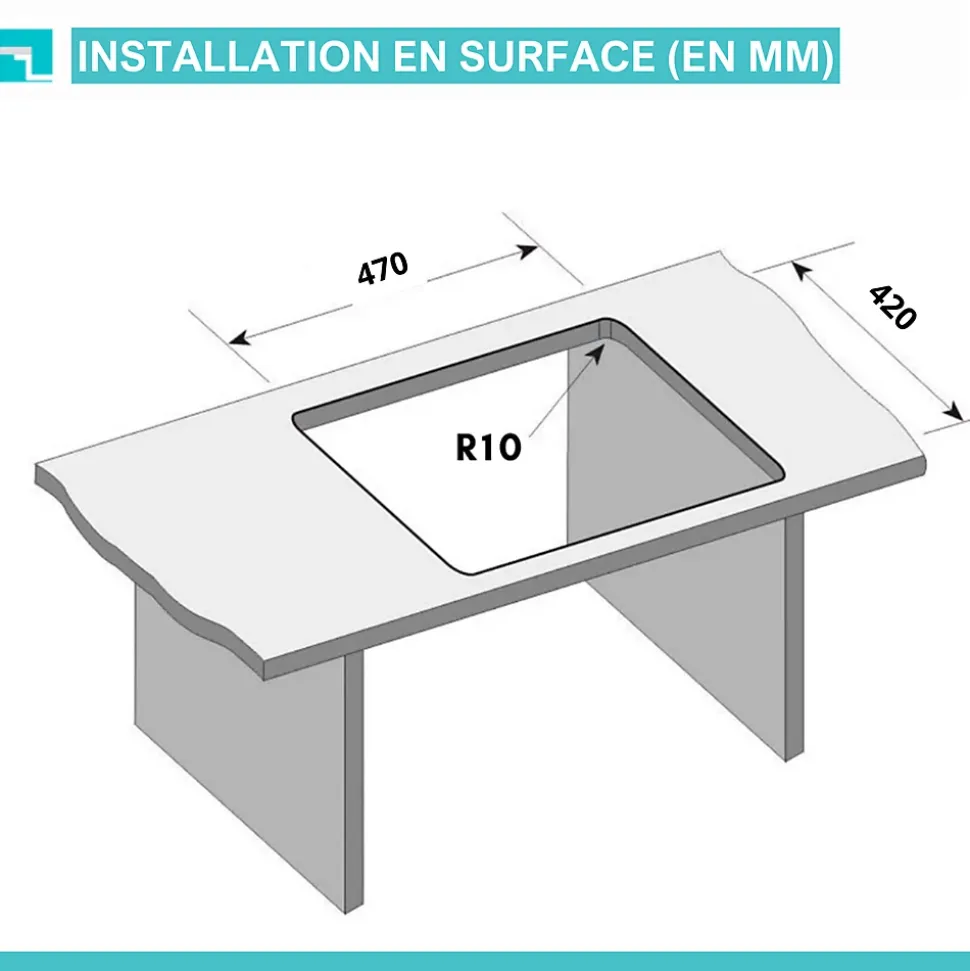 INSTALLATION EN SURFACE (EN MM)

470

420

R10