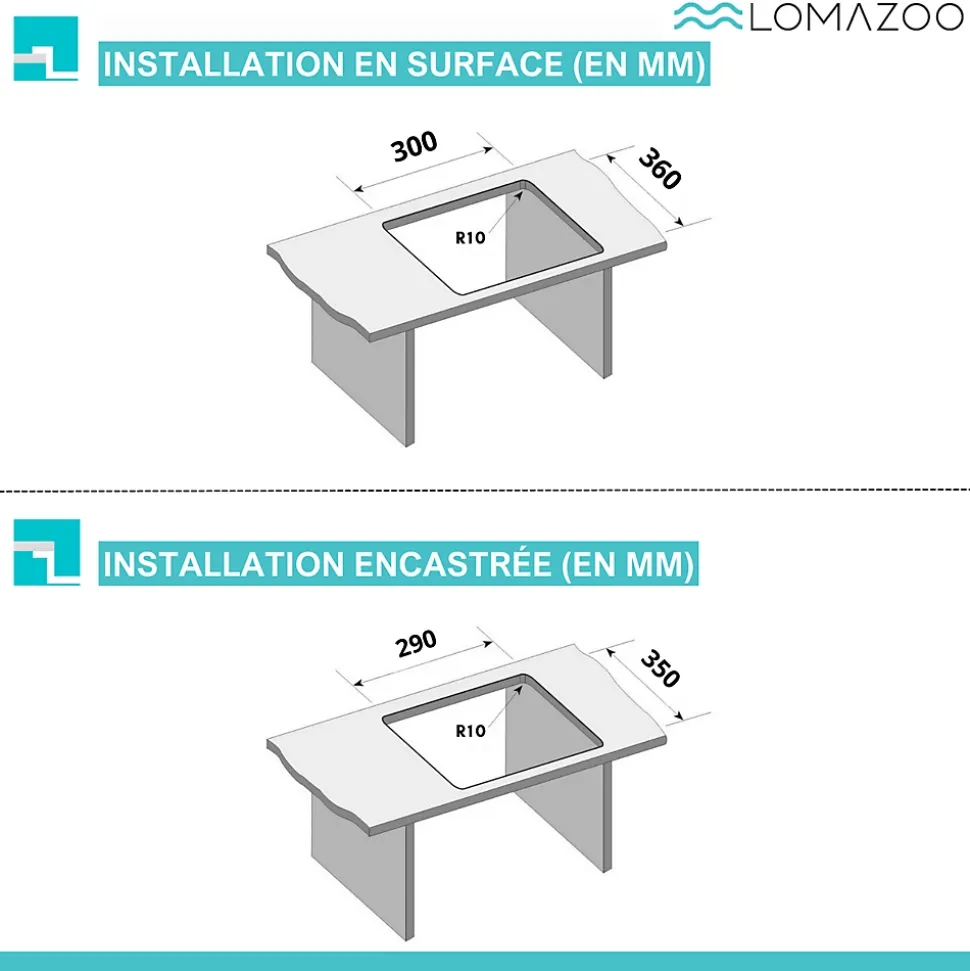 LOMAZOO

INSTALLATION EN SURFACE (EN MM)

300
360
R10

INSTALLATION ENCASTRÉE (EN MM)

290
350
R10