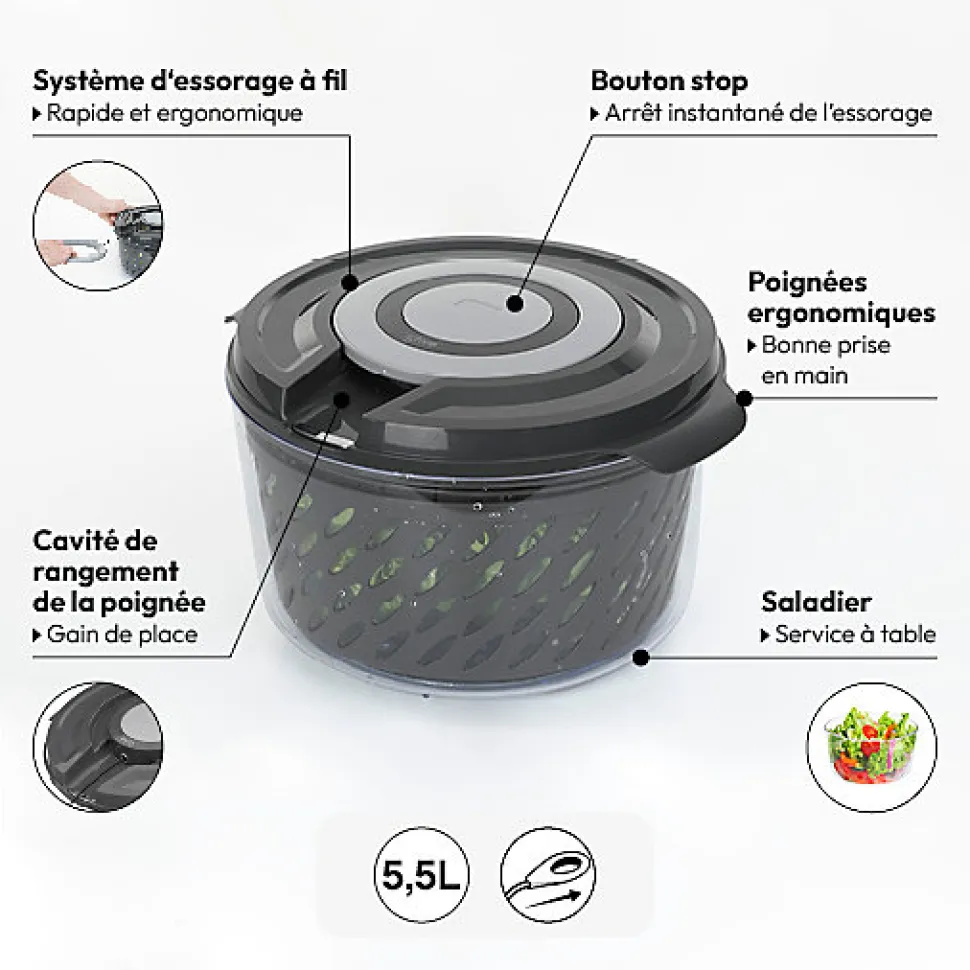 Système d'essorage à fil
▸ Rapide et ergonomique

Bouton stop
▸ Arrêt instantané de l'essorage

Poignées ergonomiques
▸ Bonne prise en main

Cavité de rangement de la poignée
▸ Gain de place

Saladier
▸ Service à table

5,5L