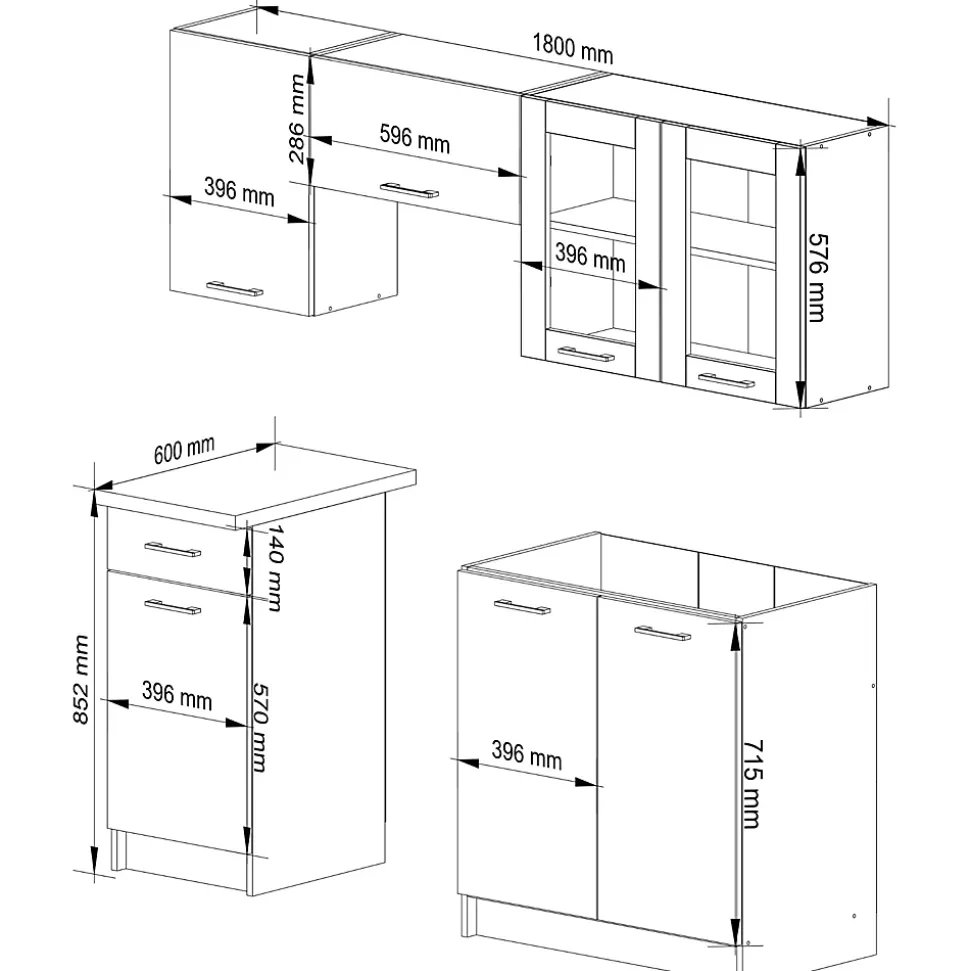 1800 mm
286 mm
596 mm
396 mm
396 mm
576 mm
600 mm
140 mm
852 mm
396 mm
570 mm
396 mm
715 mm