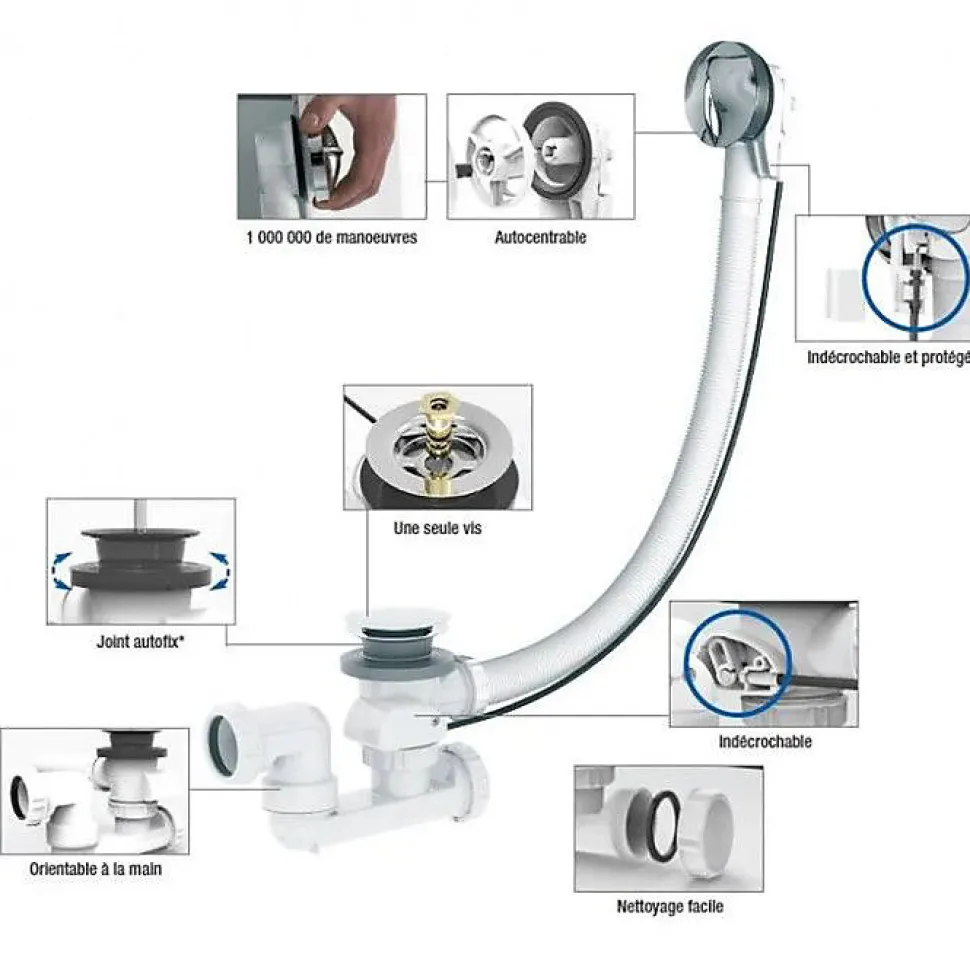 1 000 000 de manoeuvres

Autocentrable

Indécrochable et protégé

Une seule vis

Joint autofix*

Indécrochable

Orientable à la main

Nettoyage facile