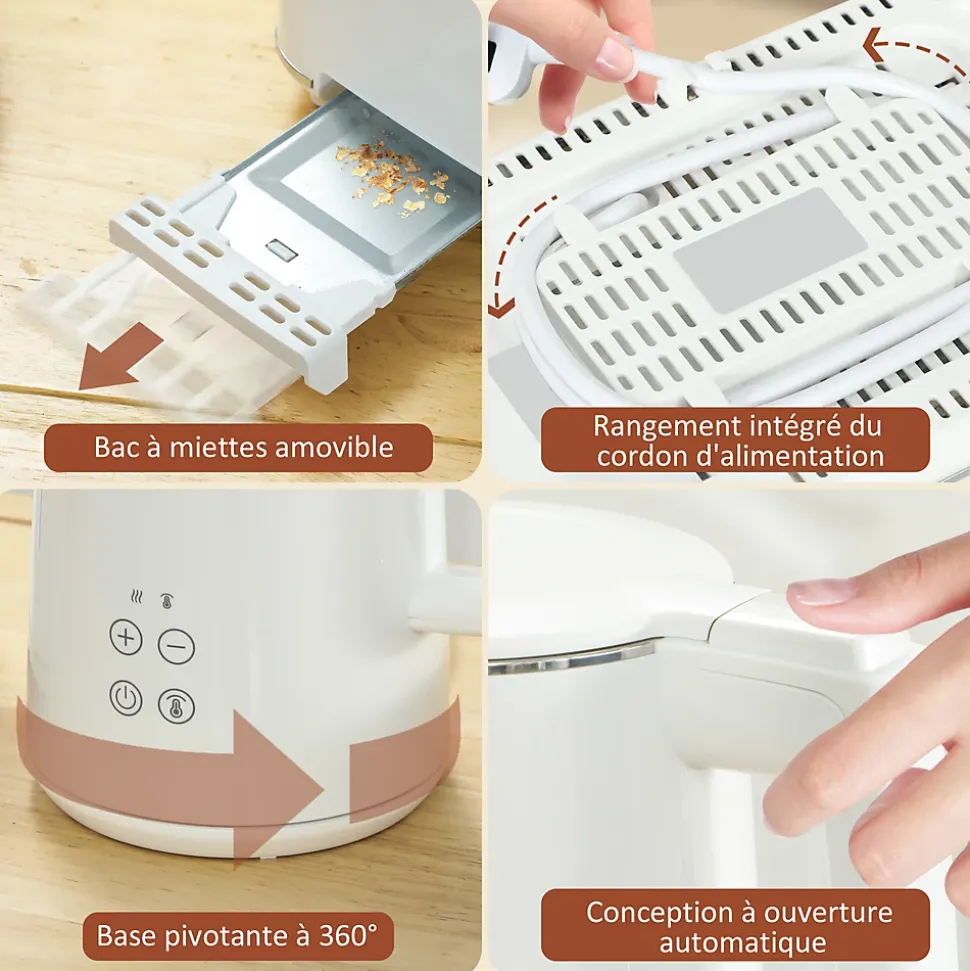 Bac à miettes amovible

Rangement intégré du cordon d'alimentation

Base pivotante à 360°

Conception à ouverture automatique