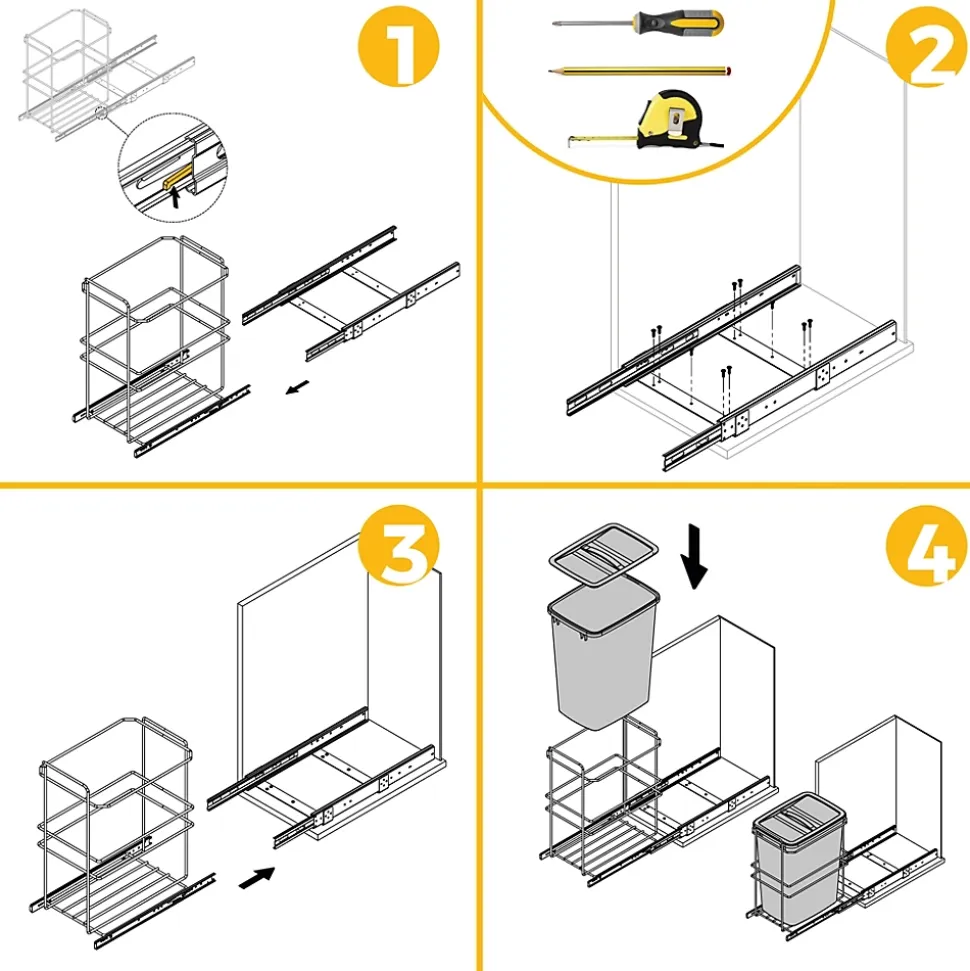 1

2

3

4