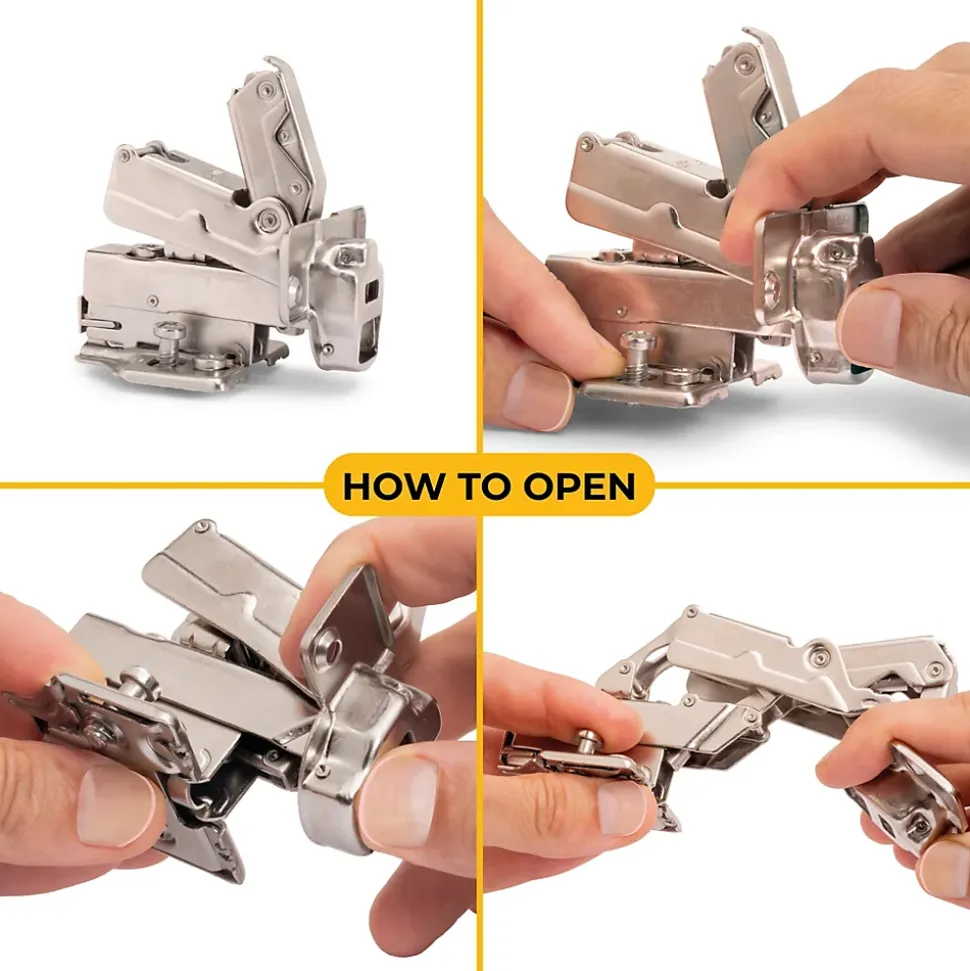 HOW TO OPEN