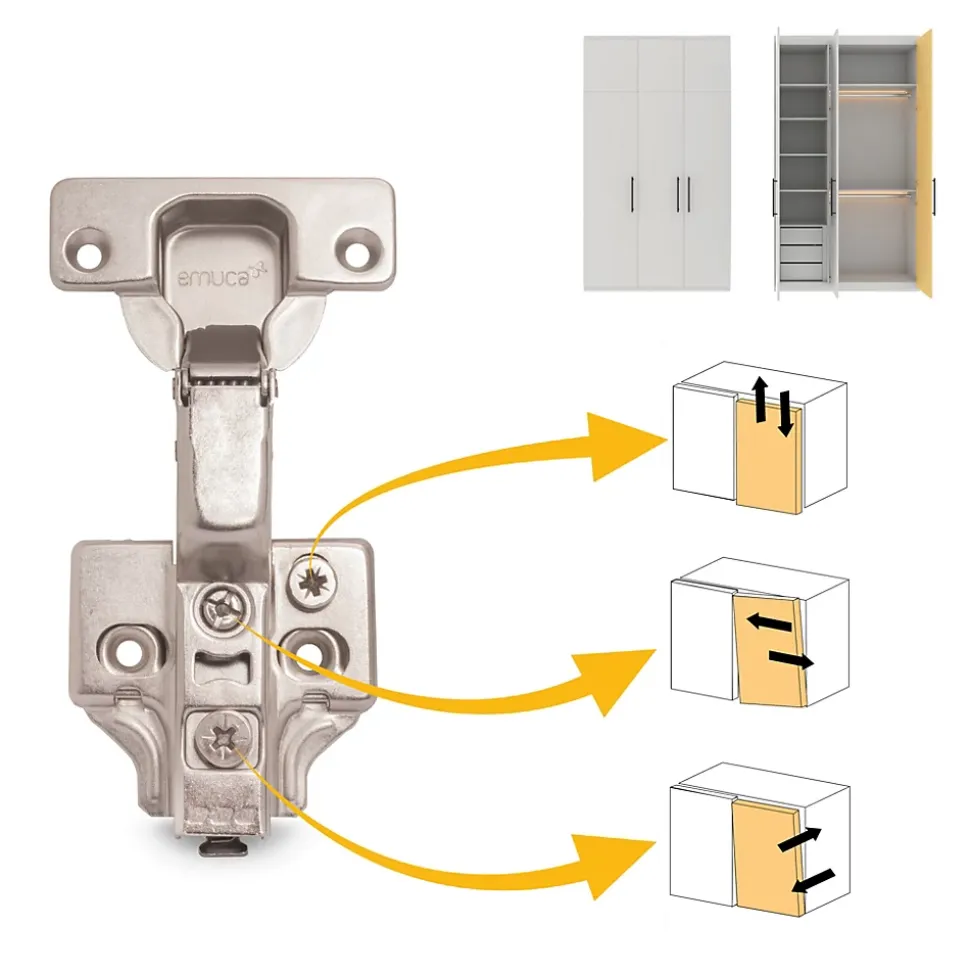 emuca