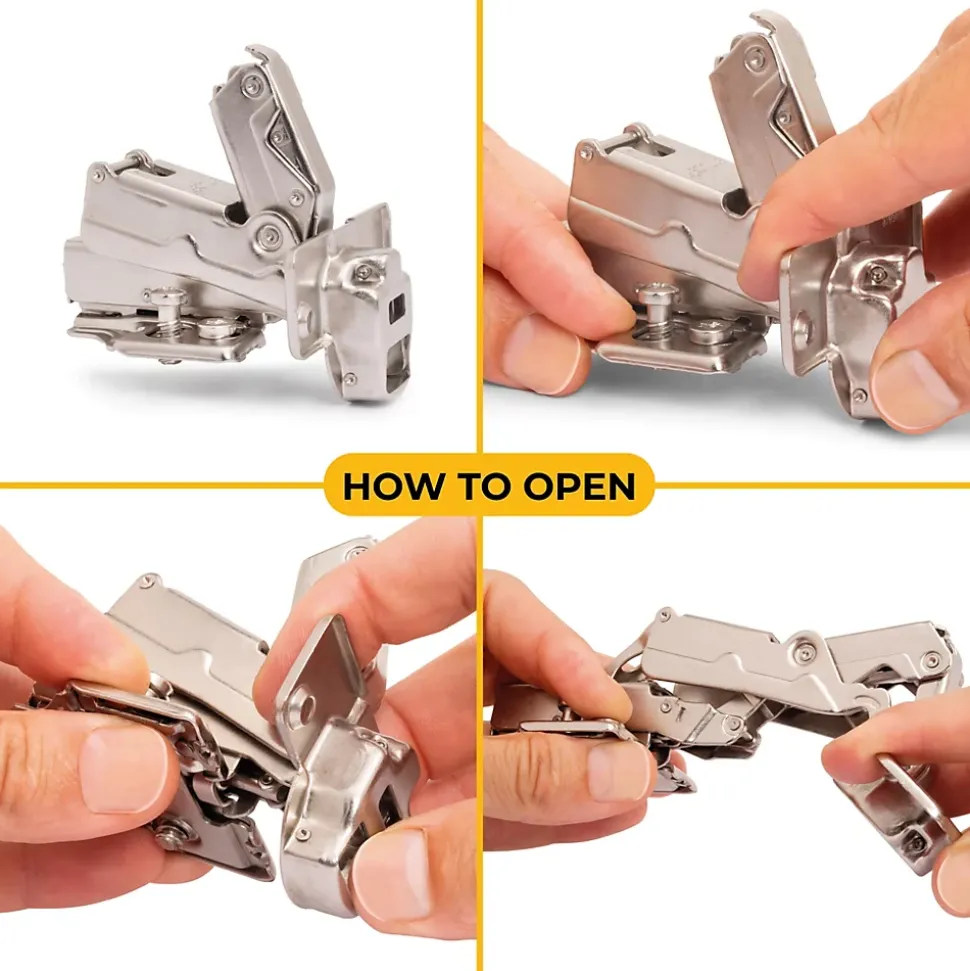 HOW TO OPEN