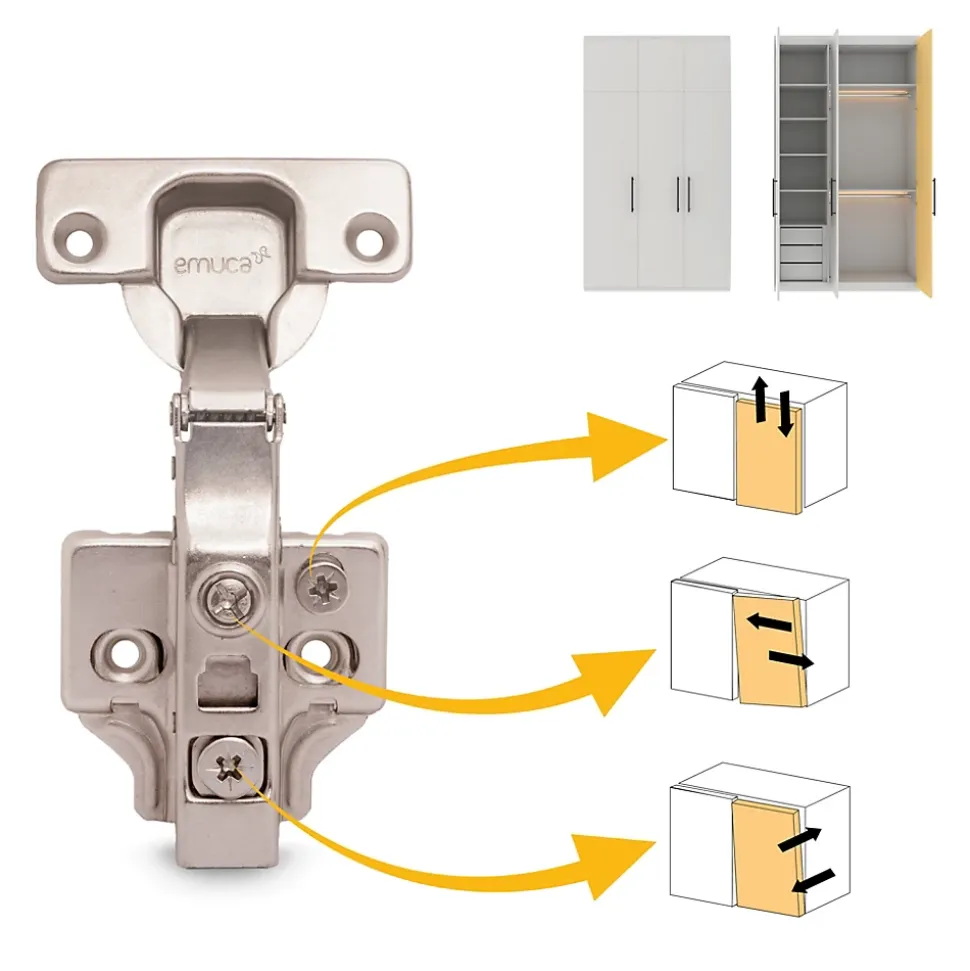 emuca