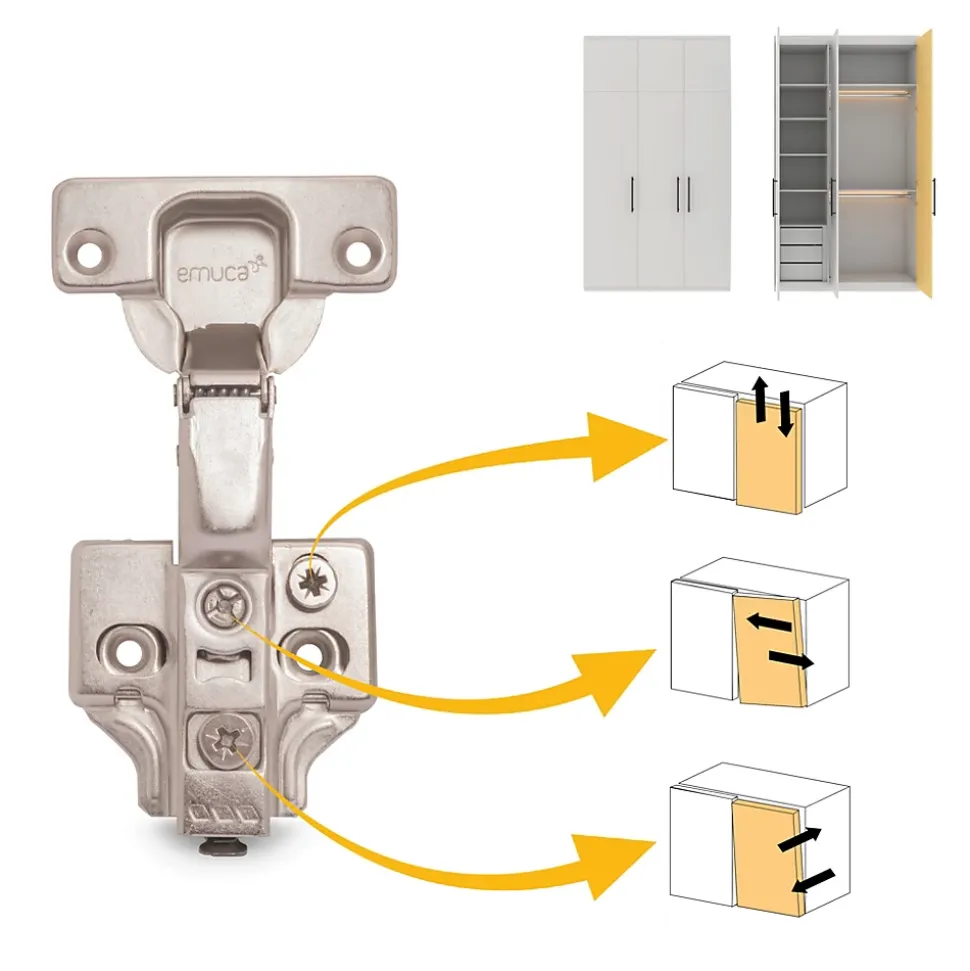 emuca