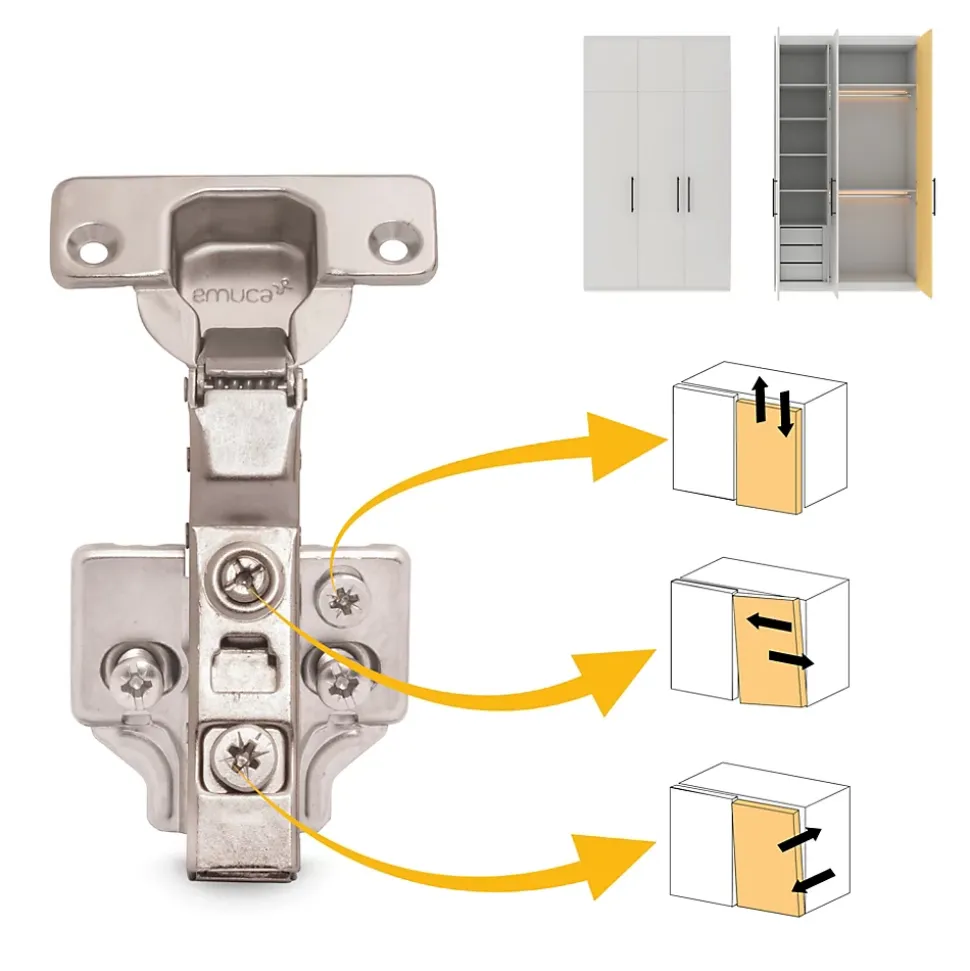 emuca