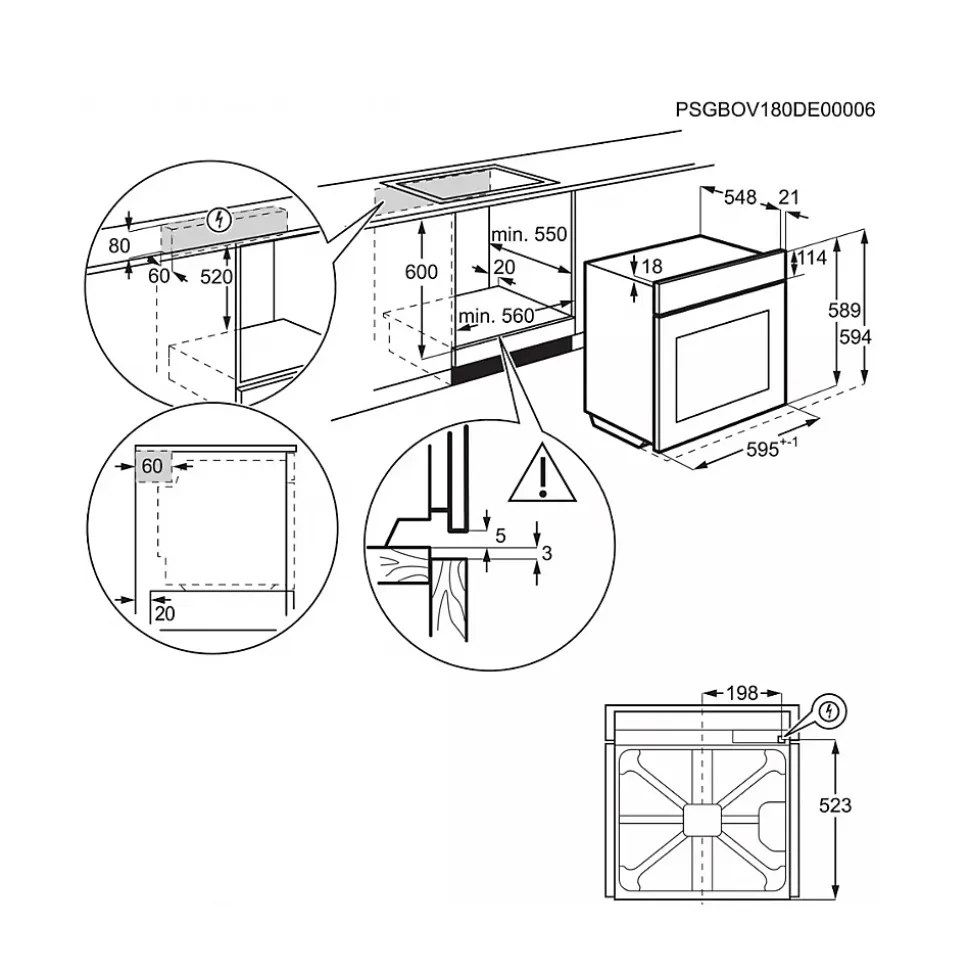 PSGBOV180DE00006

80
60
520

600
min. 550
20
min. 560

548
21
18
114
589
594
$595^{+-1}$

60
20

5
3

198
523