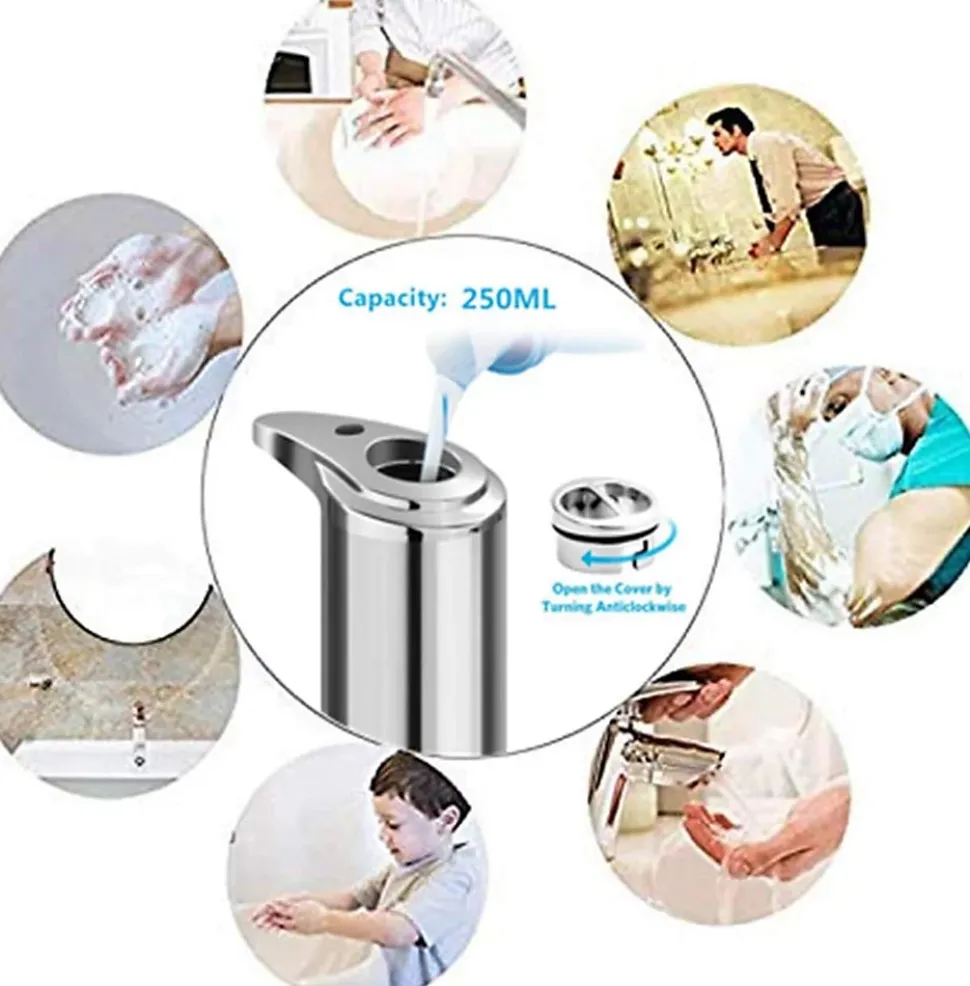 Capacity: 250ML

Open the Cover by Turning Anticlockwise