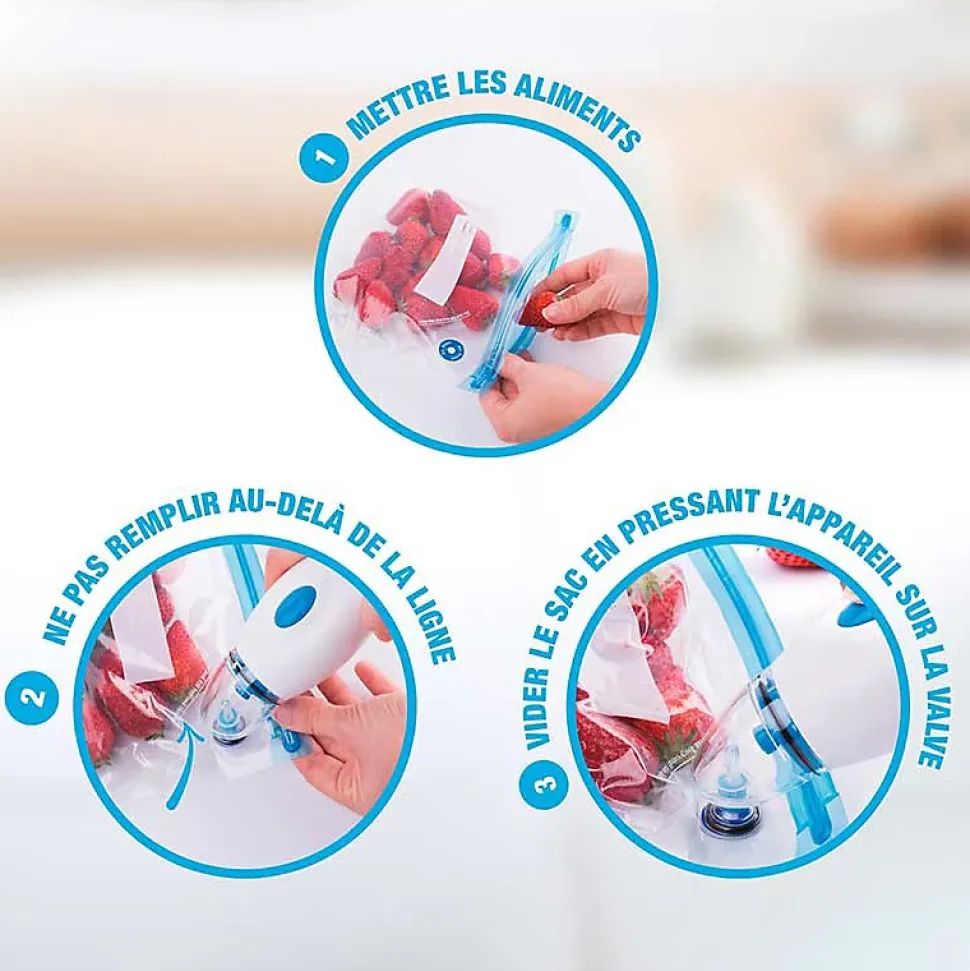 1 METTRE LES ALIMENTS

2 NE PAS REMPLIR AU-DELÀ DE LA LIGNE

3 VIDER LE SAC EN PRESSANT L'APPAREIL SUR LA VALVE