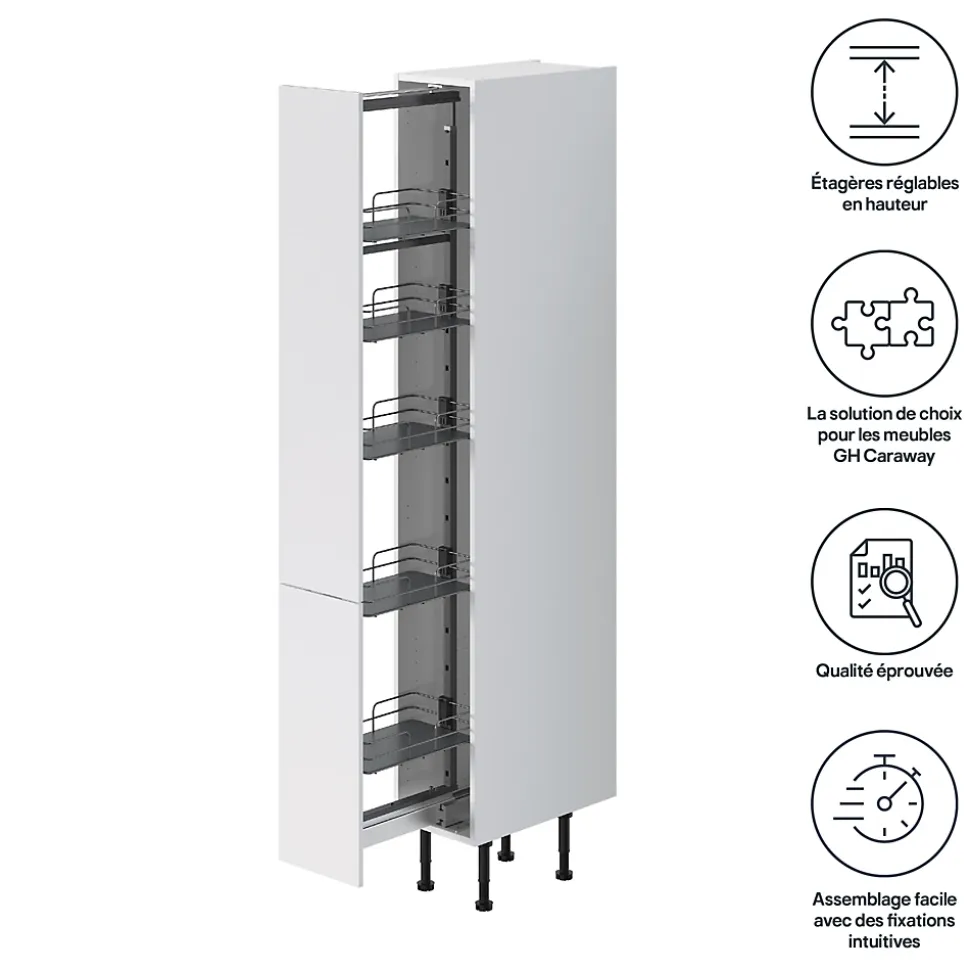 Étagères réglables en hauteur

La solution de choix pour les meubles GH Caraway

Qualité éprouvée

Assemblage facile avec des fixations intuitives