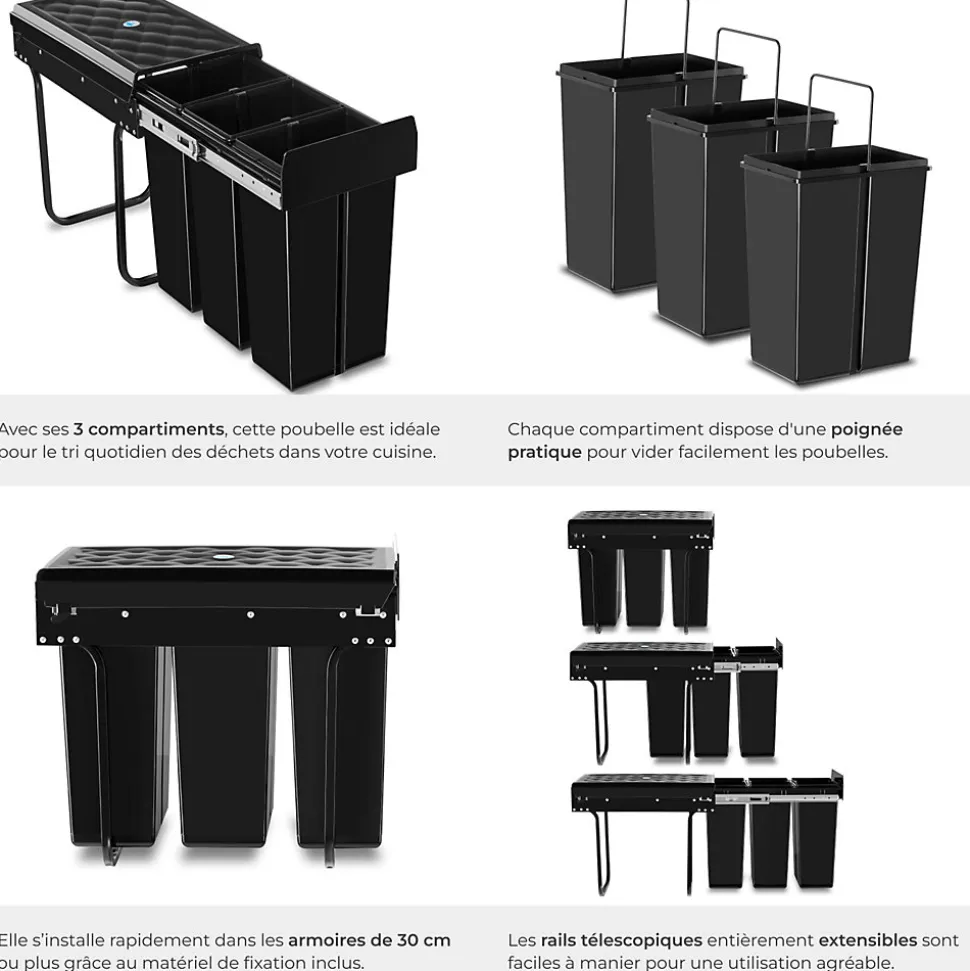 Avec ses 3 compartiments, cette poubelle est idéale pour le tri quotidien des déchets dans votre cuisine.

Chaque compartiment dispose d'une poignée pratique pour vider facilement les poubelles.

Elle s'installe rapidement dans les armoires de 30 cm ou plus grâce au matériel de fixation inclus.

Les rails télescopiques entièrement extensibles sont faciles à manier pour une utilisation agréable.