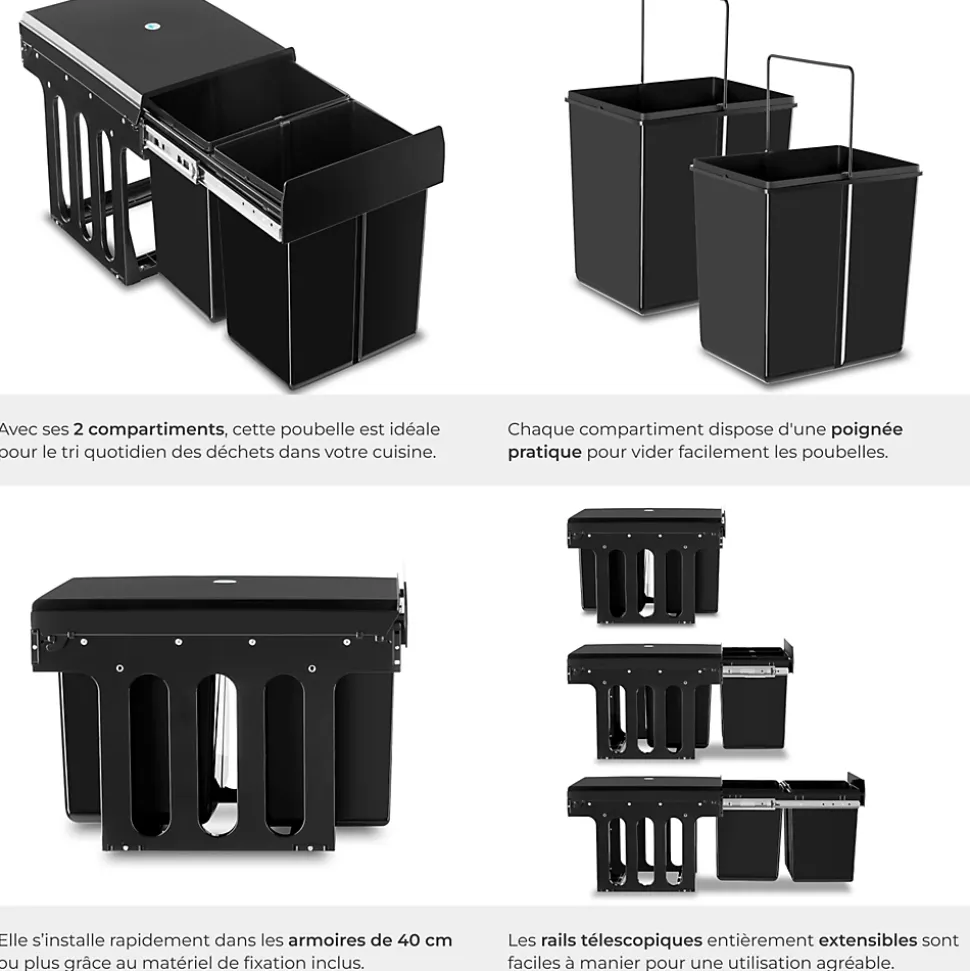 Avec ses 2 compartiments, cette poubelle est idéale pour le tri quotidien des déchets dans votre cuisine.

Chaque compartiment dispose d'une poignée pratique pour vider facilement les poubelles.

Elle s'installe rapidement dans les armoires de 40 cm ou plus grâce au matériel de fixation inclus.

Les rails télescopiques entièrement extensibles sont faciles à manier pour une utilisation agréable.