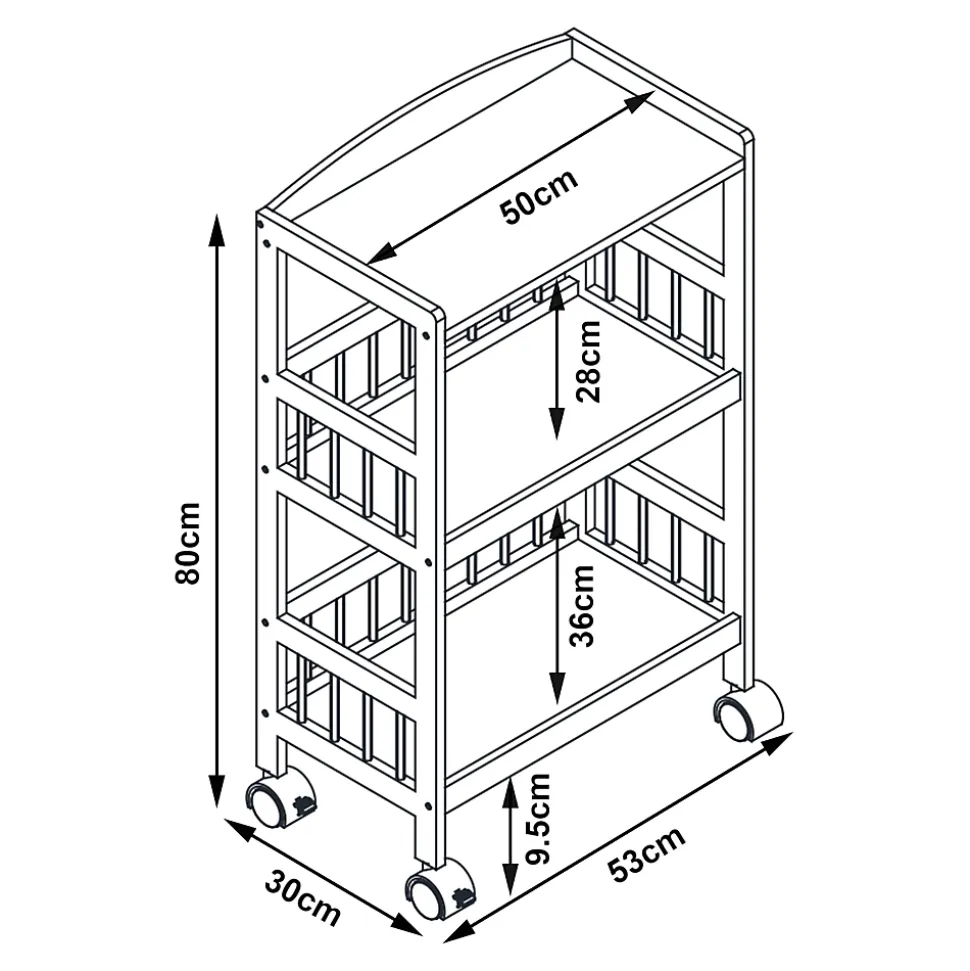 50cm
28cm
80cm
36cm
9.5cm
30cm
53cm