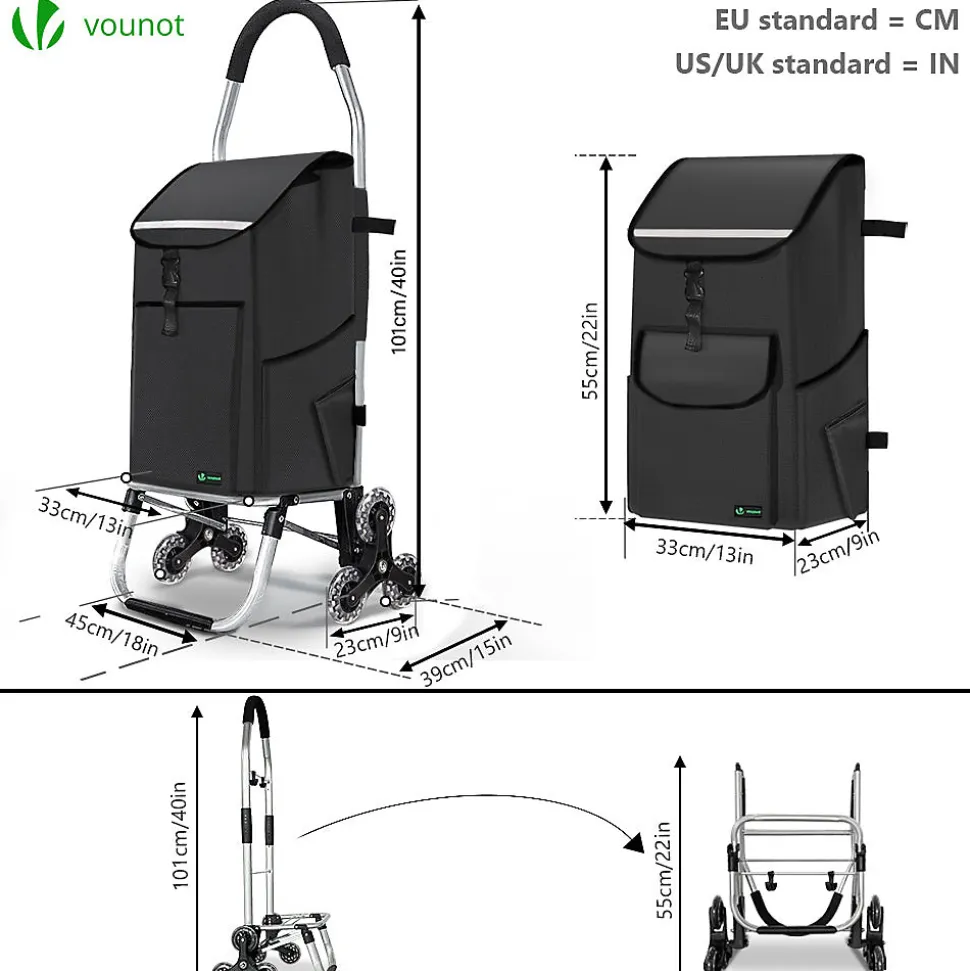 vounot

EU standard = CM
US/UK standard = IN

101cm/40in

33cm/13in

45cm/18in

23cm/9in

39cm/15in

55cm/22in

33cm/13in

23cm/9in

101cm/40in

55cm/22in