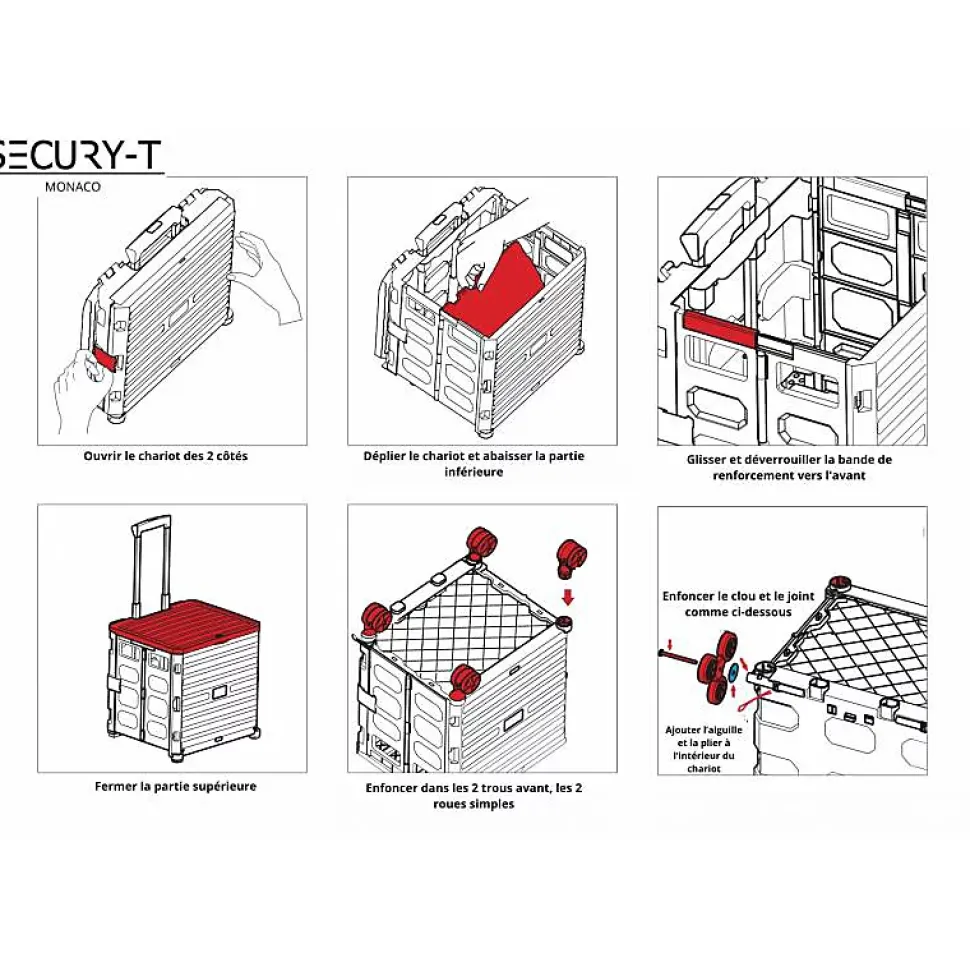 SECURY-T
MONACO

Ouvrir le chariot des 2 côtés

Déplier le chariot et abaisser la partie inférieure

Glisser et déverrouiller la bande de renforcement vers l'avant

Fermer la partie supérieure

Enfoncer dans les 2 trous avant, les 2 roues simples

Enfoncer le clou et le joint comme ci-dessous

Ajouter l'aiguille et la plier à l'intérieur du chariot