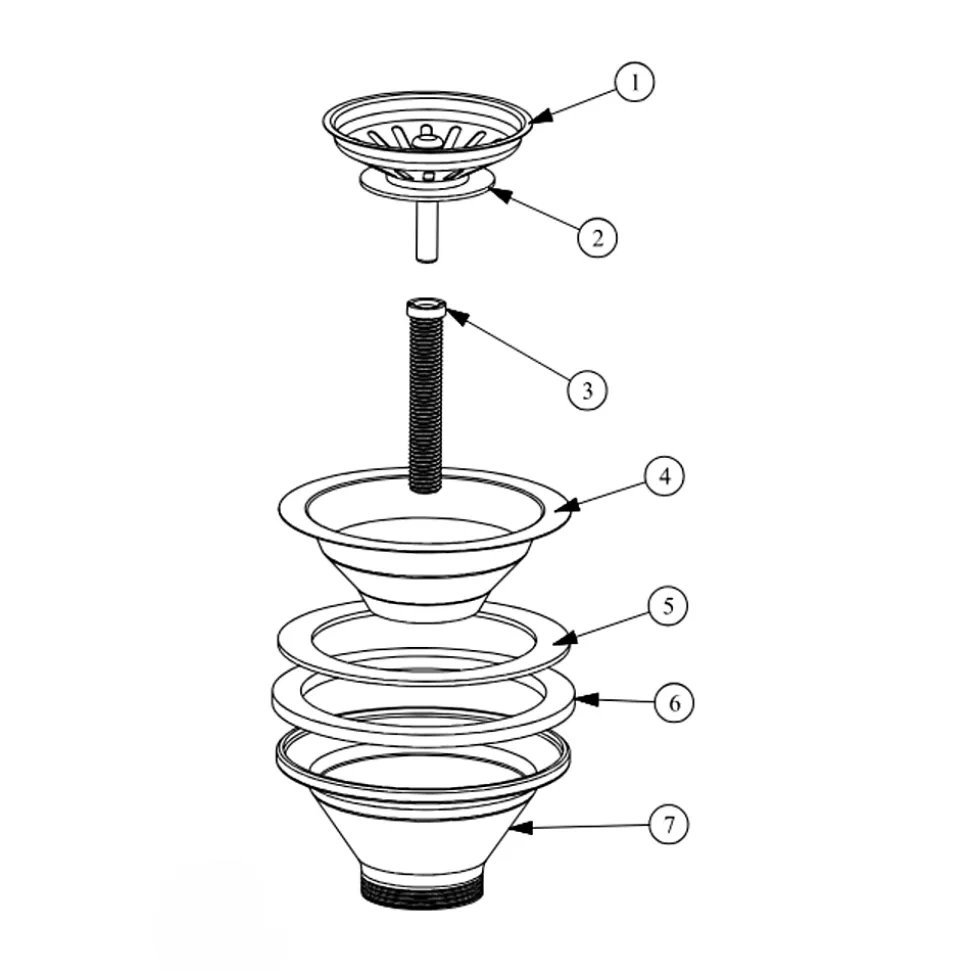 1
2
3
4
5
6
7