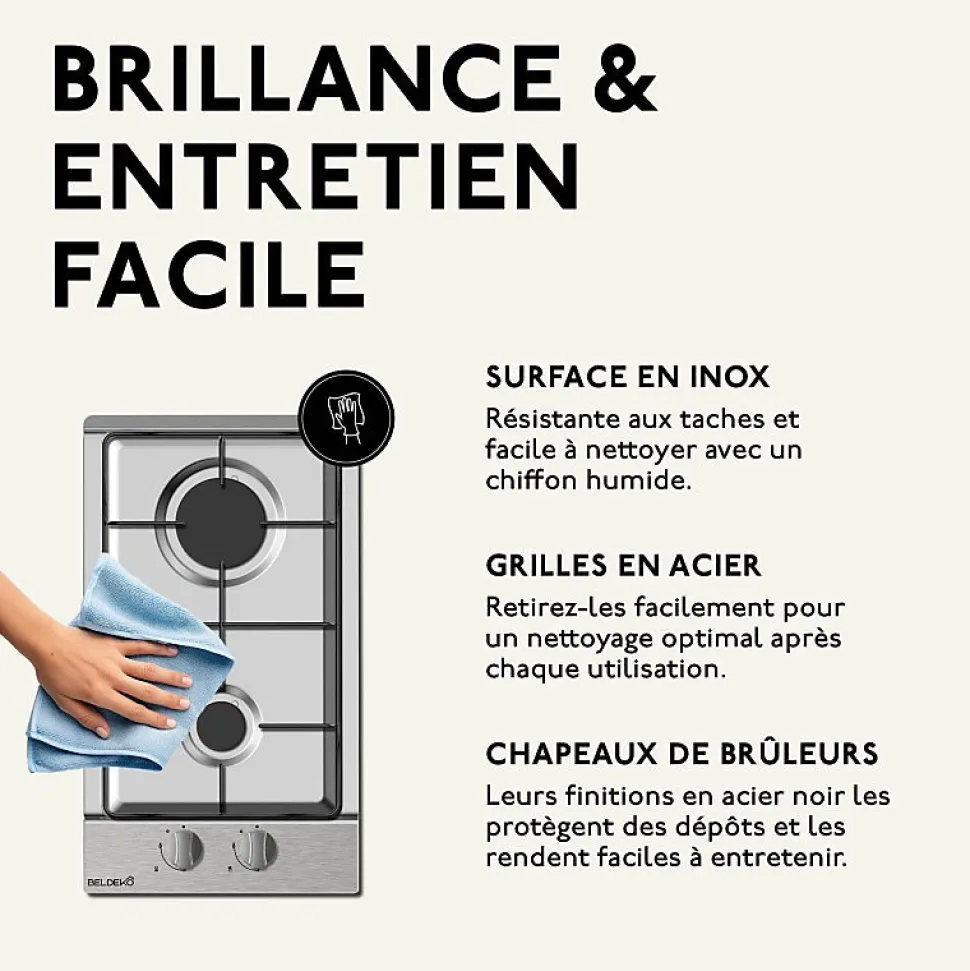 BRILLANCE & ENTRETIEN FACILE

SURFACE EN INOX
Résistante aux taches et facile à nettoyer avec un chiffon humide.

GRILLES EN ACIER
Retirez-les facilement pour un nettoyage optimal après chaque utilisation.

CHAPEAUX DE BRÛLEURS
Leurs finitions en acier noir les protègent des dépôts et les rendent faciles à entretenir.

BELDEKÖ